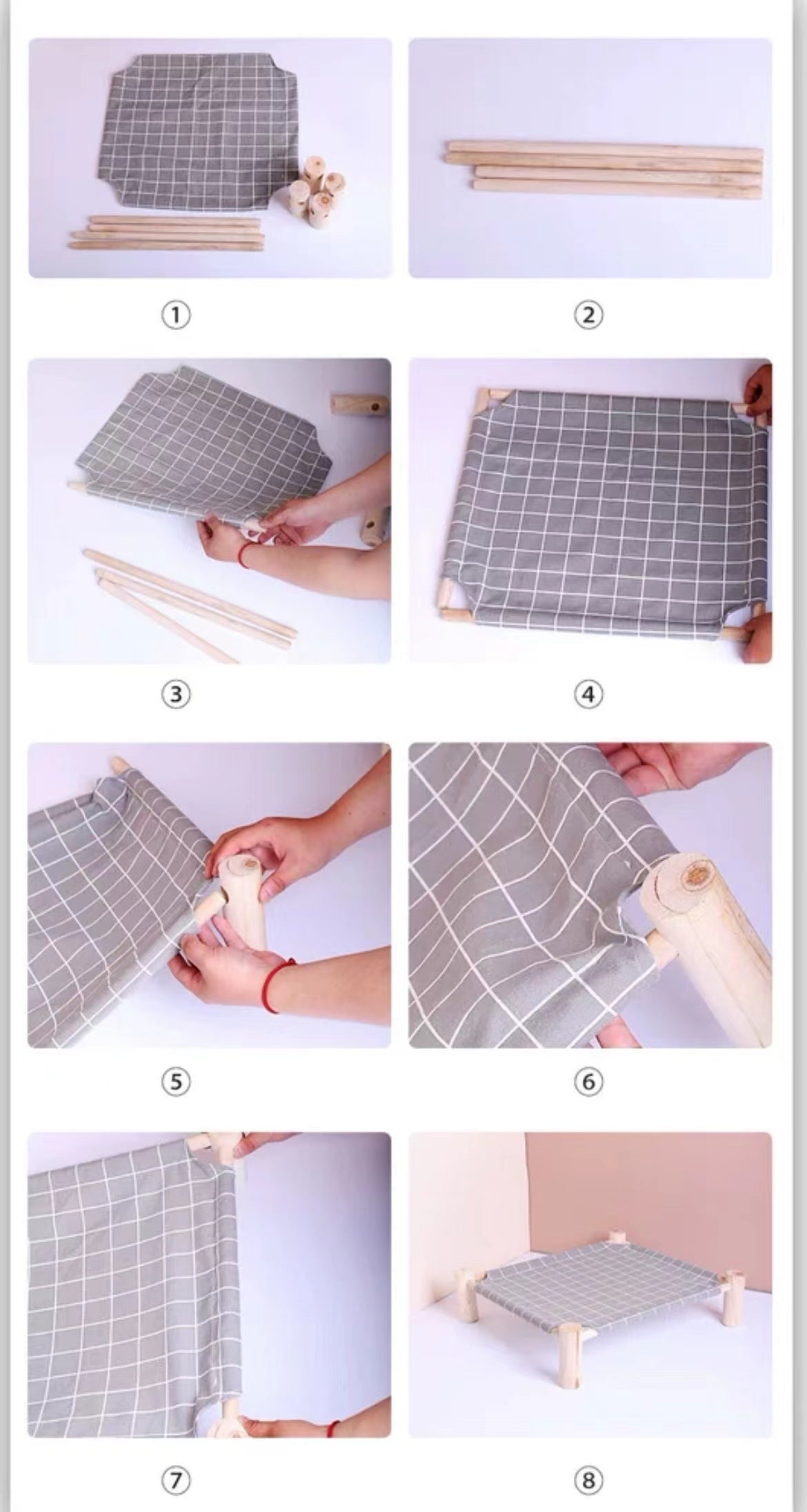 ①

②

③

④

⑤

⑥

⑦

⑧